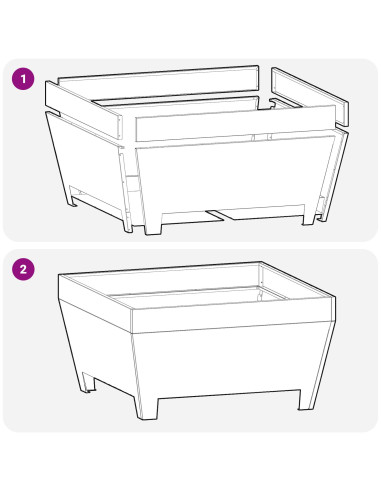 1

2