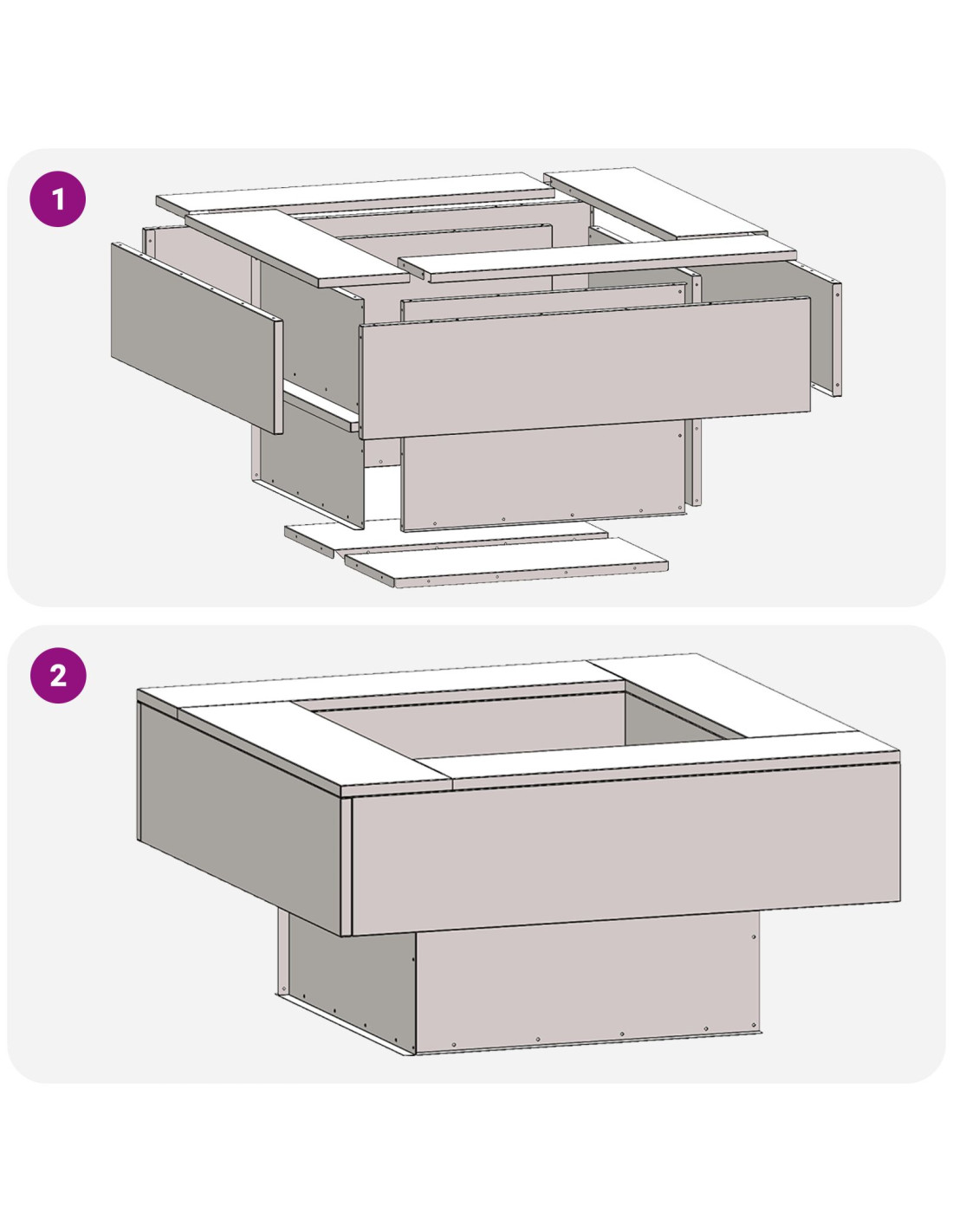 1

2