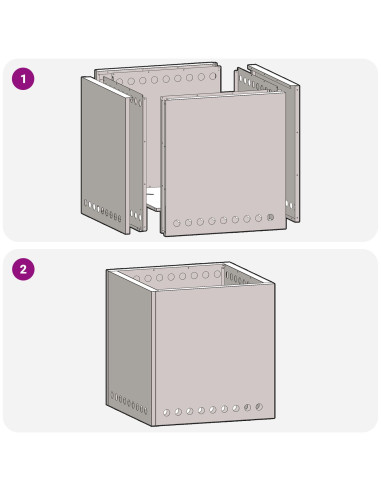 1

2