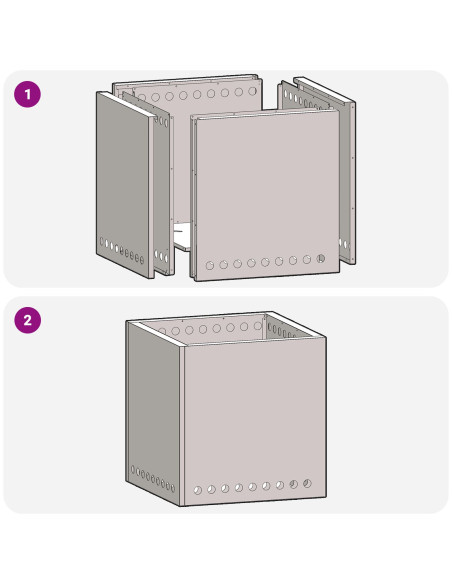 1

2