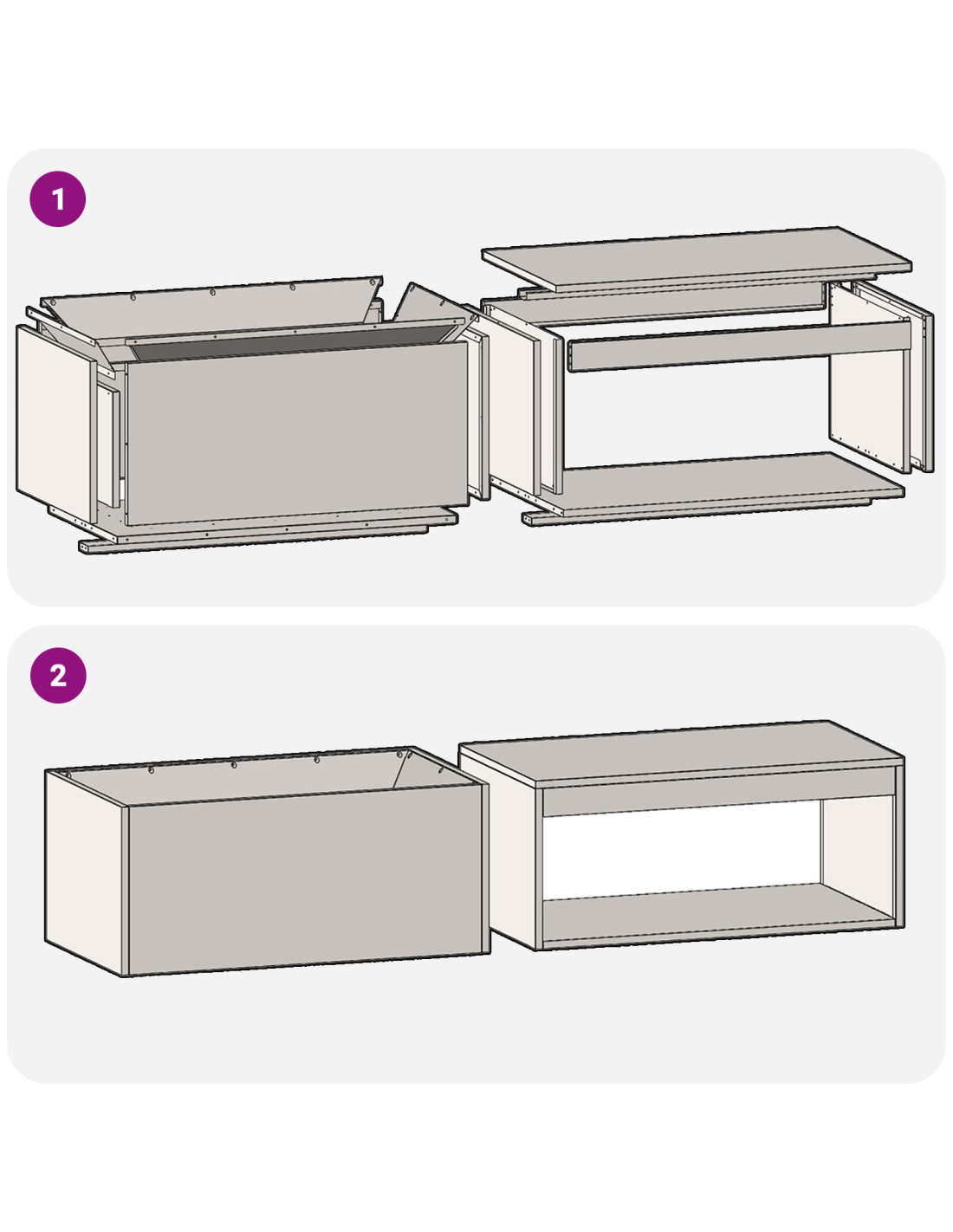 1

2