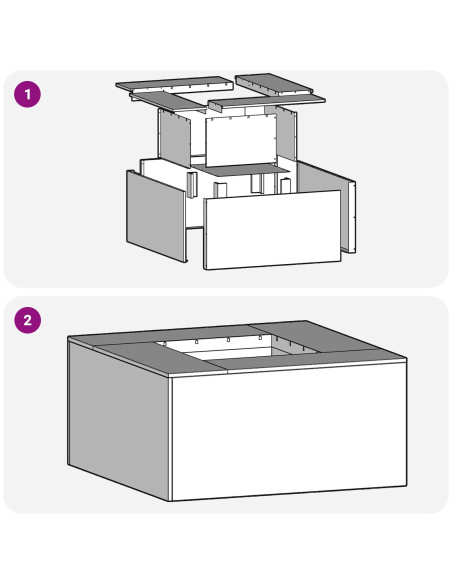 1

2