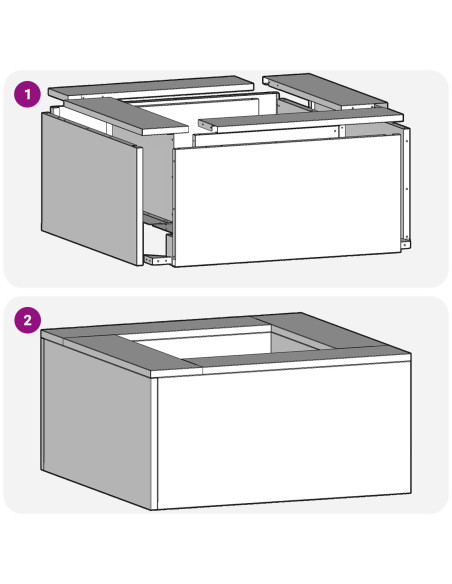 1

2