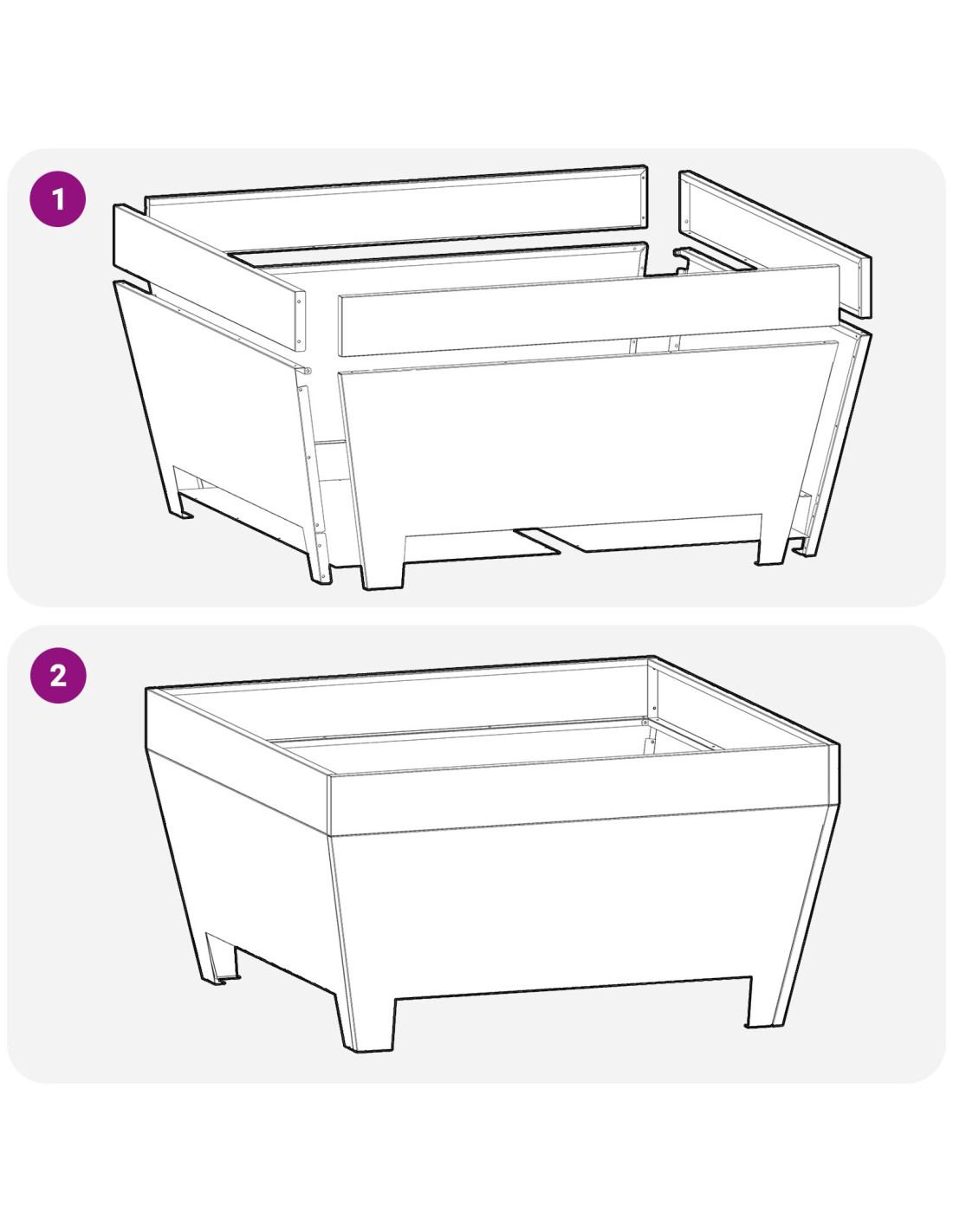 1

2