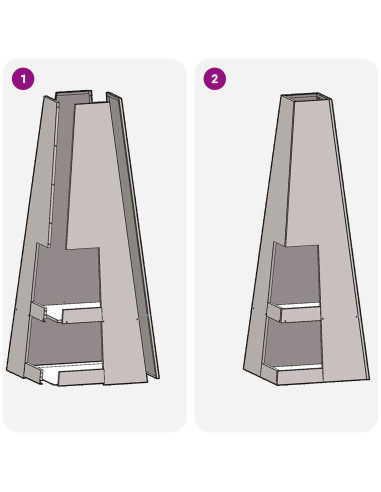 1

2