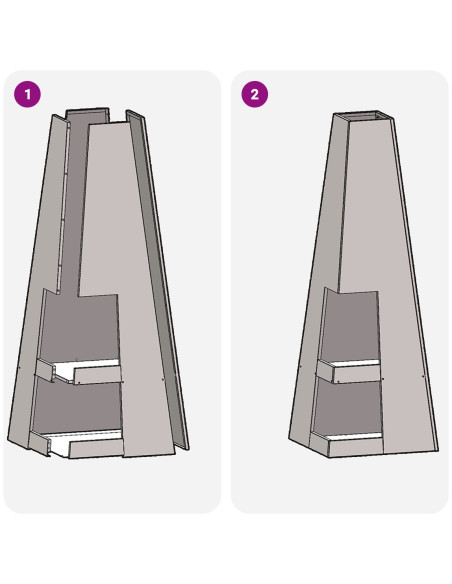 1

2