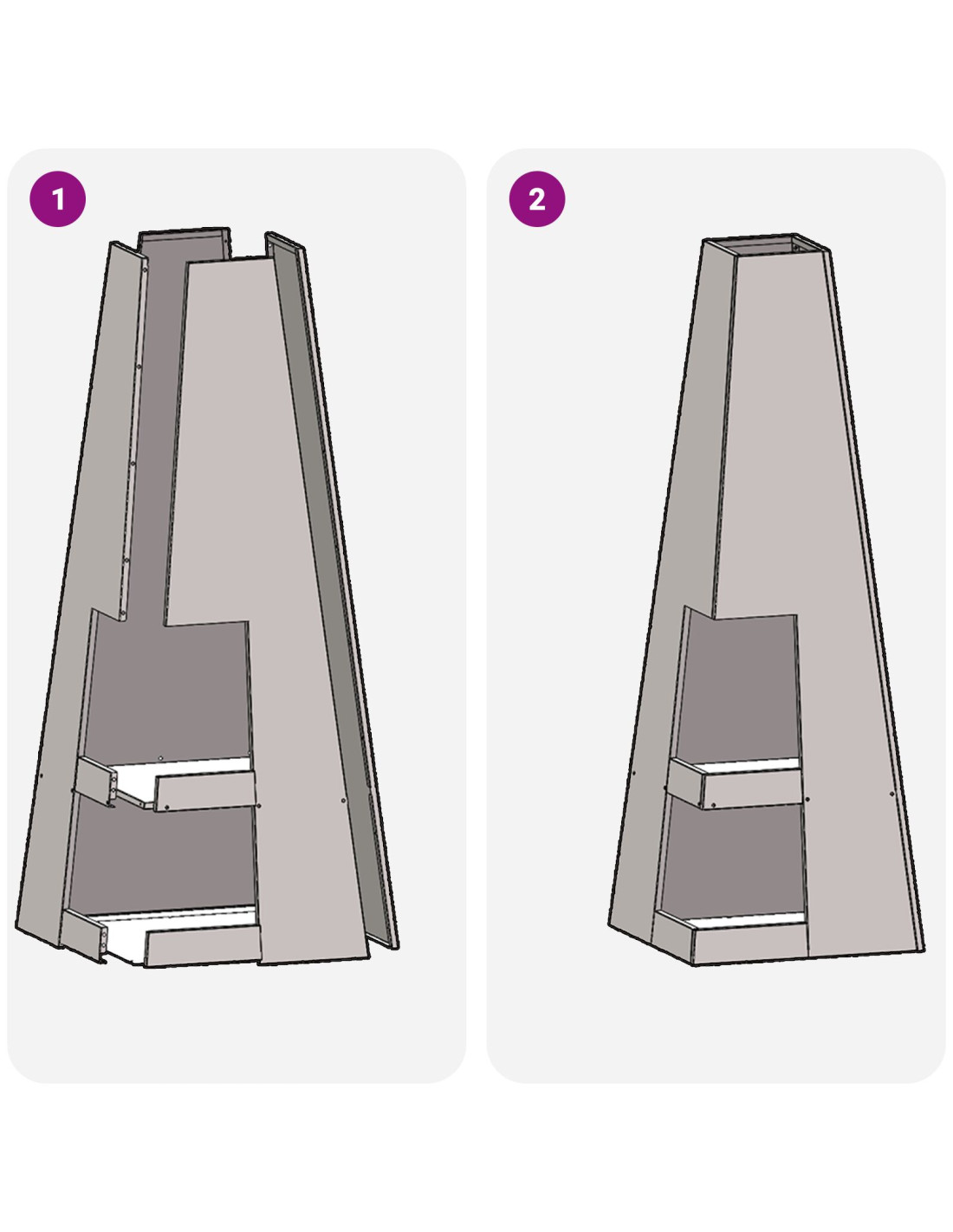 1

2