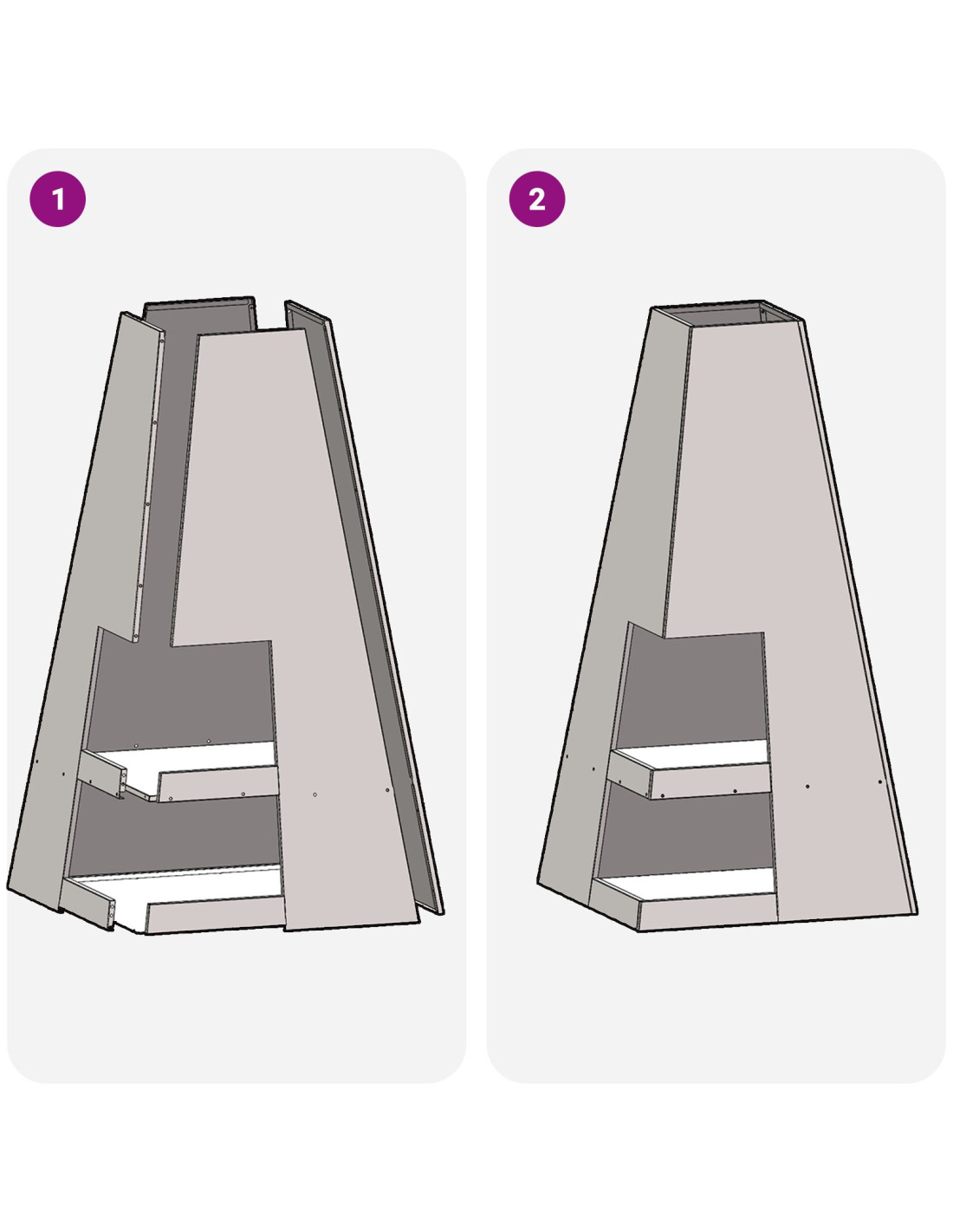 1

2