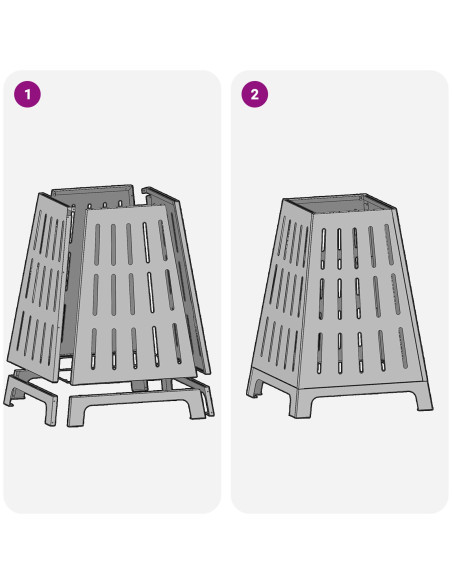 1

2