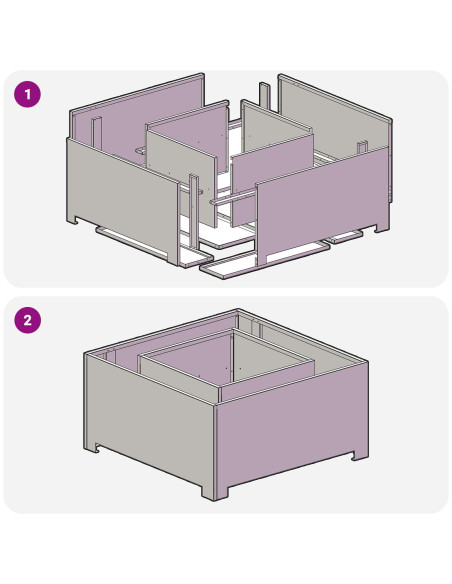 1

2