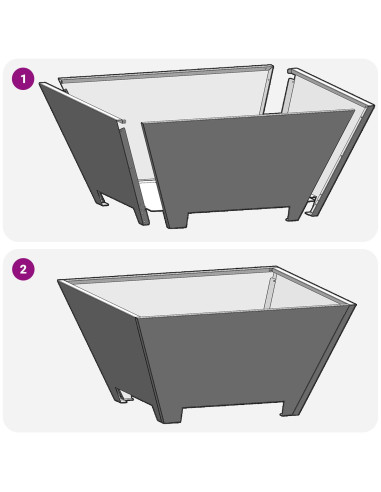 1

2