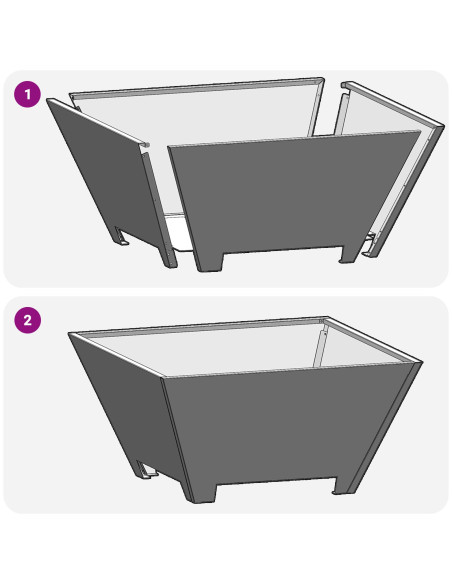 1

2