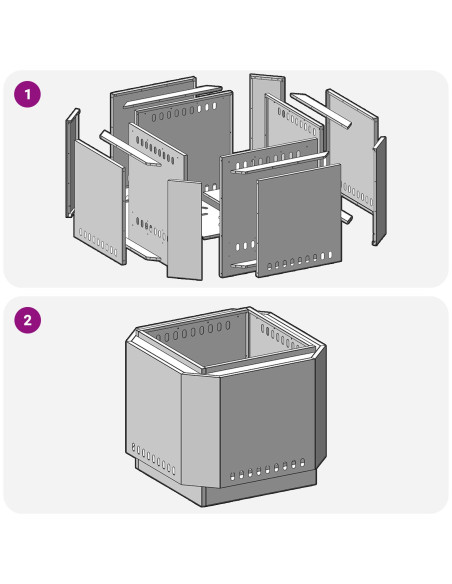 1

2