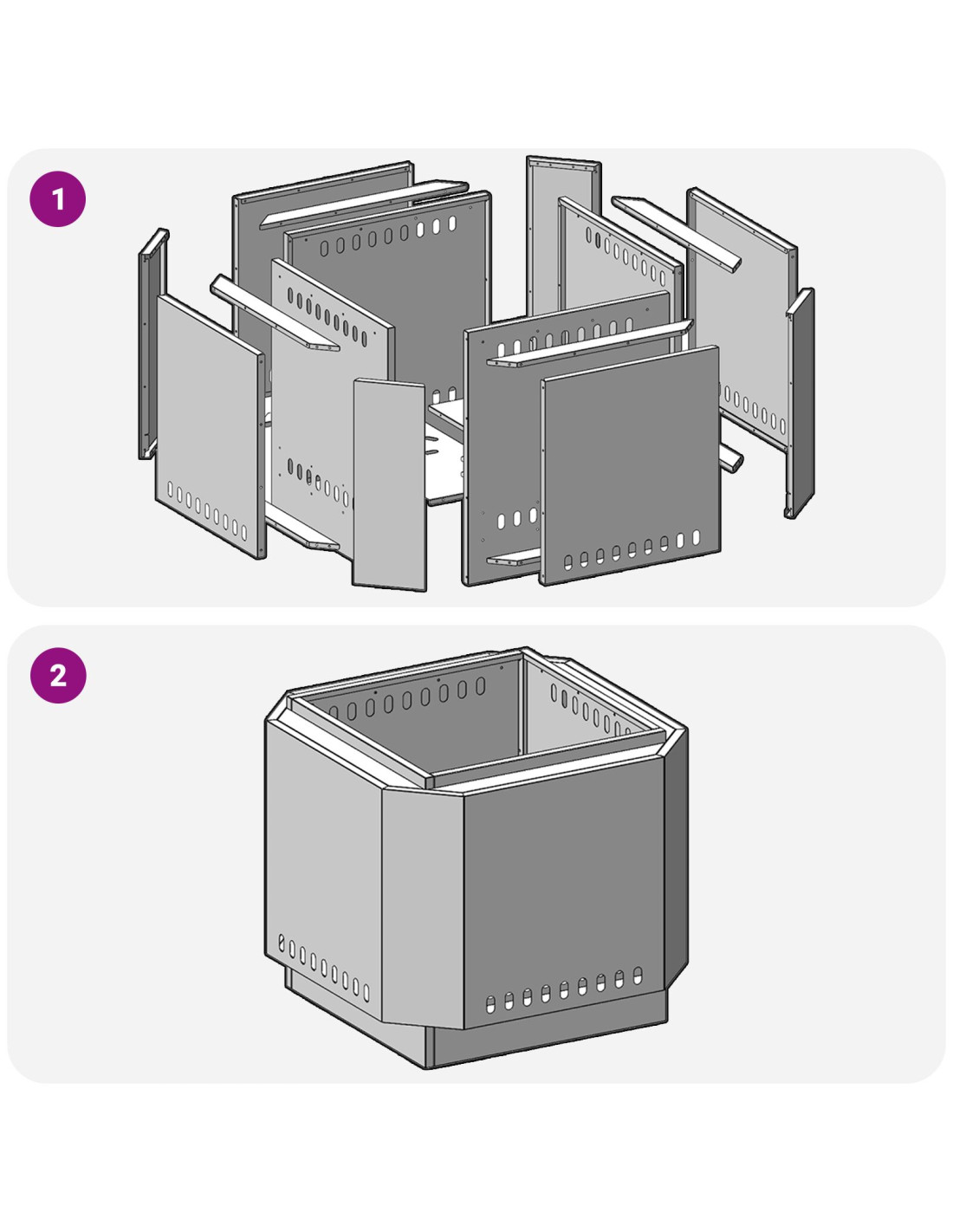 1

2