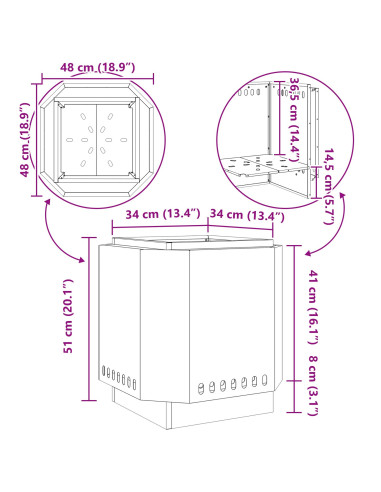 48 cm (18.9")
48 cm (18.9")
36.5 cm (14.4")
14.5 cm (5.7")
34 cm (13.4")
34 cm (13.4")
51 cm (20.1")
41 cm (16.1")
8 cm (3.1")