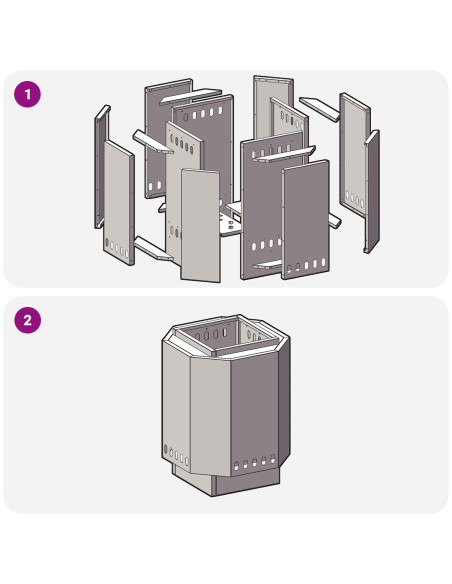 1

2