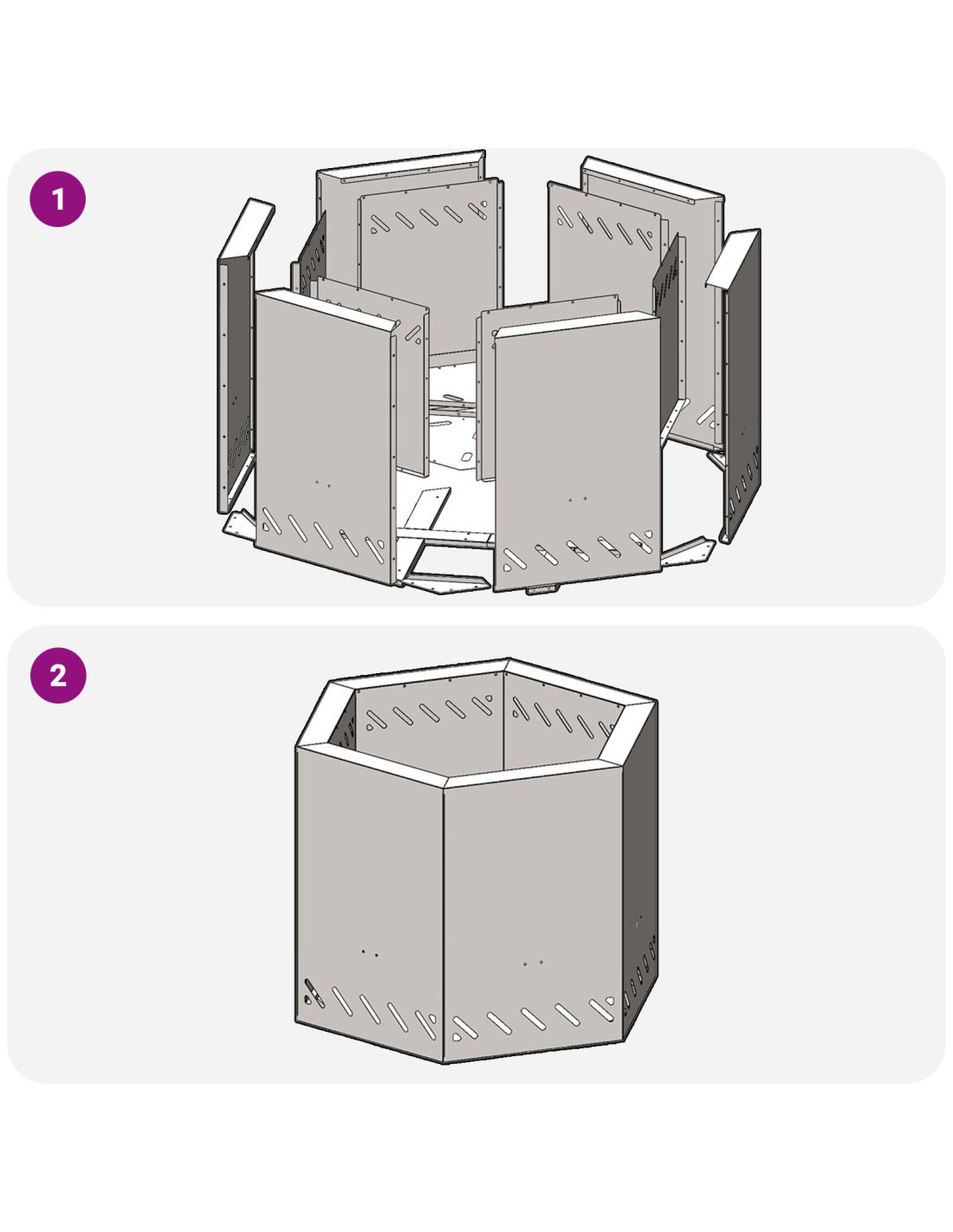 1

2