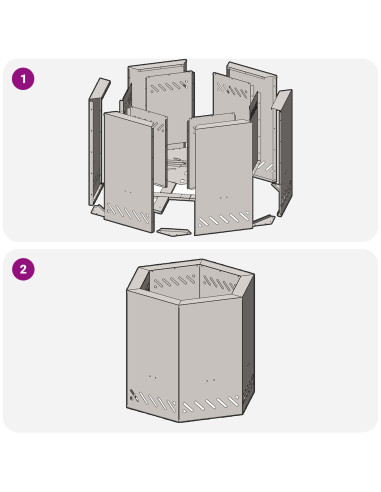 1

2