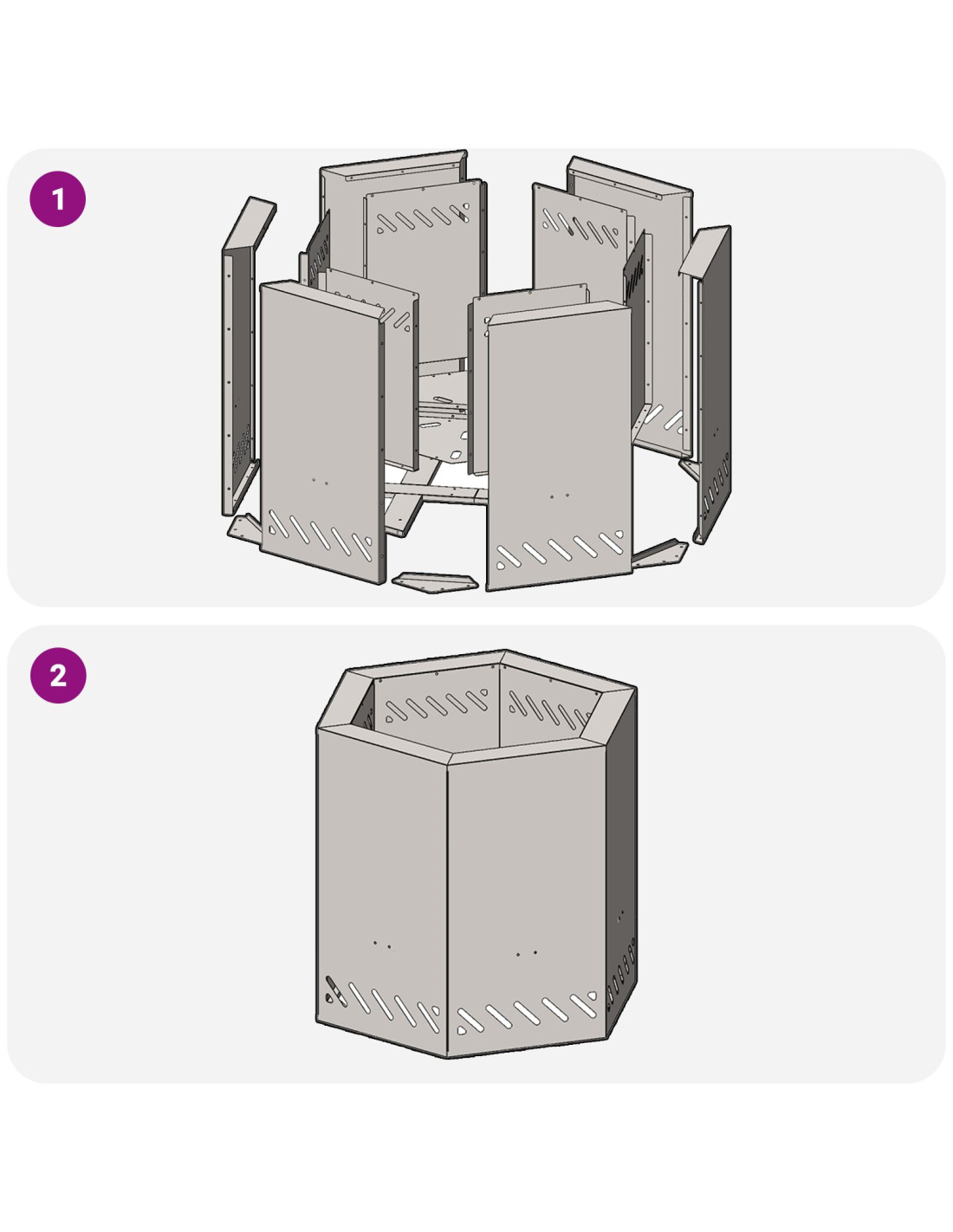 1

2