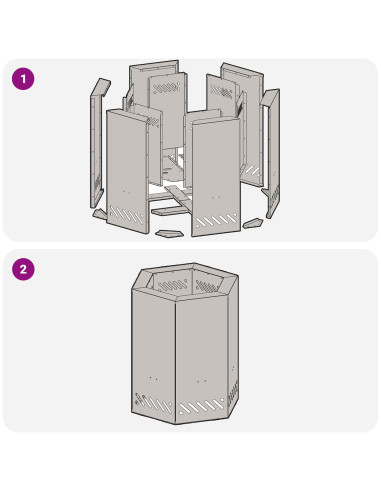 1

2