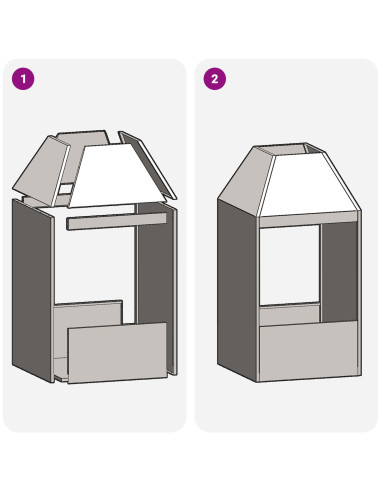 1

2