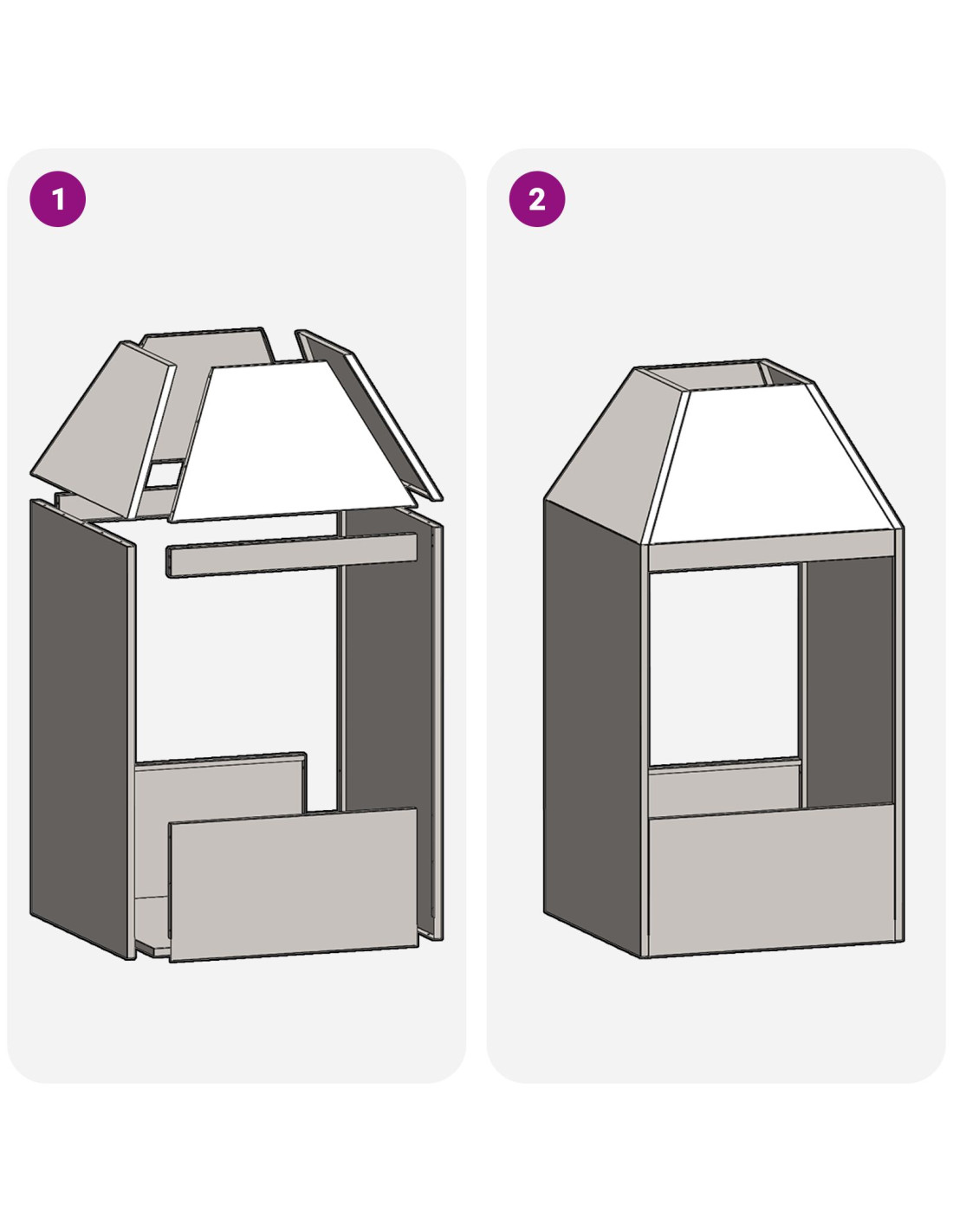 1

2