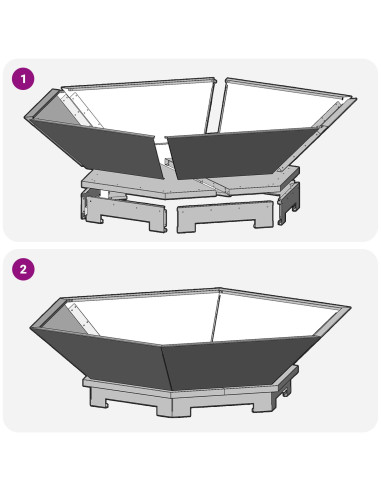 1

2