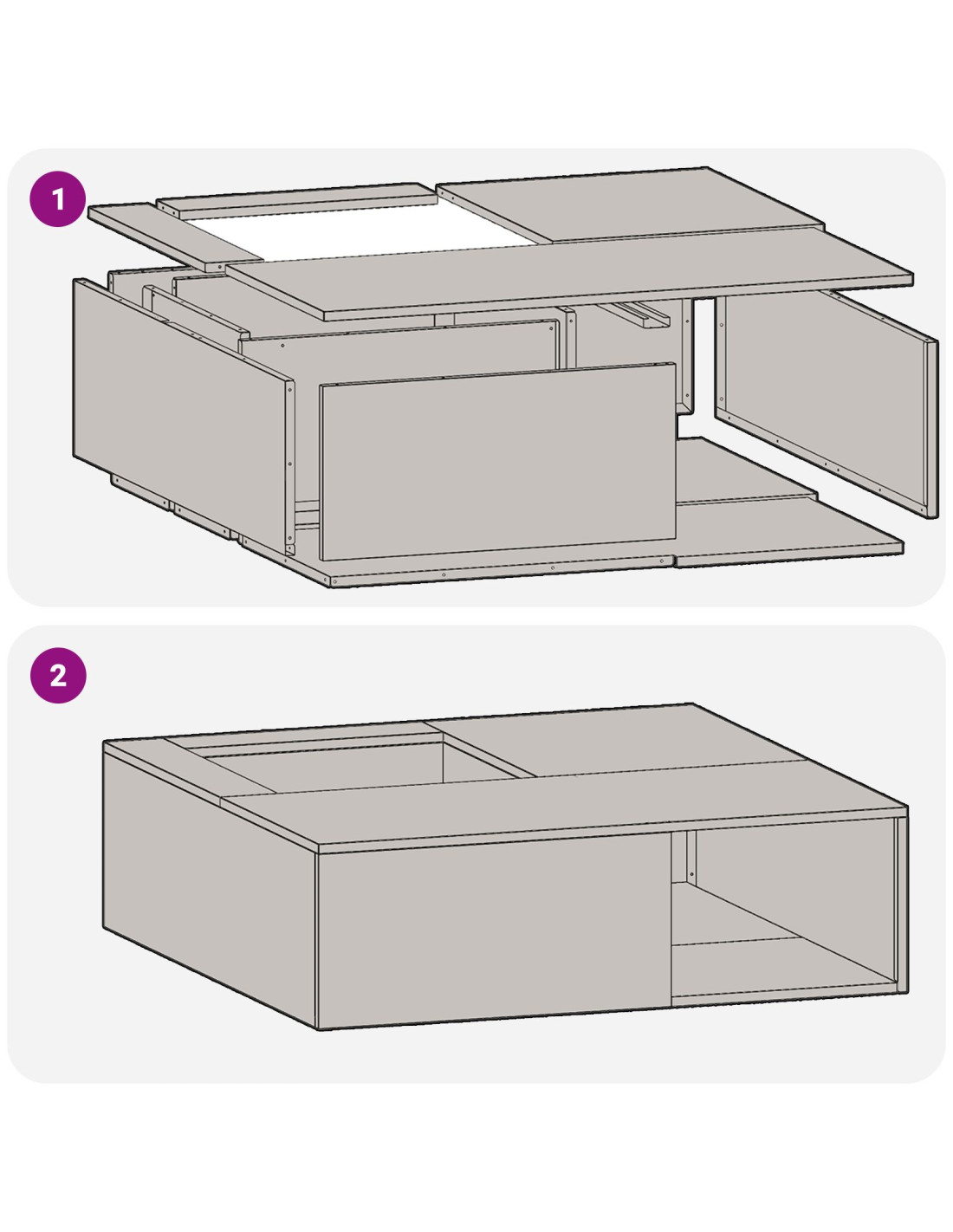 1

2