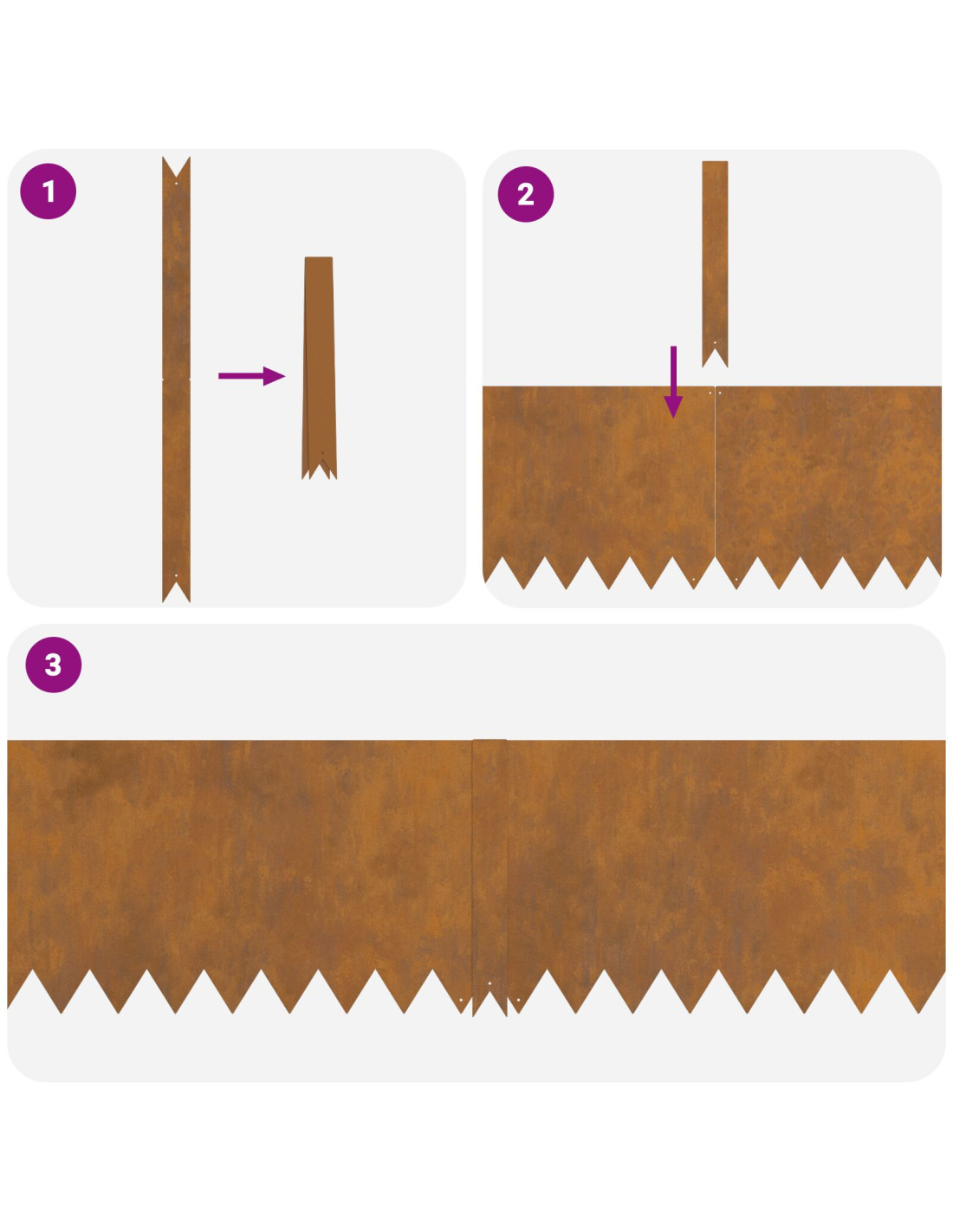 1

2

3