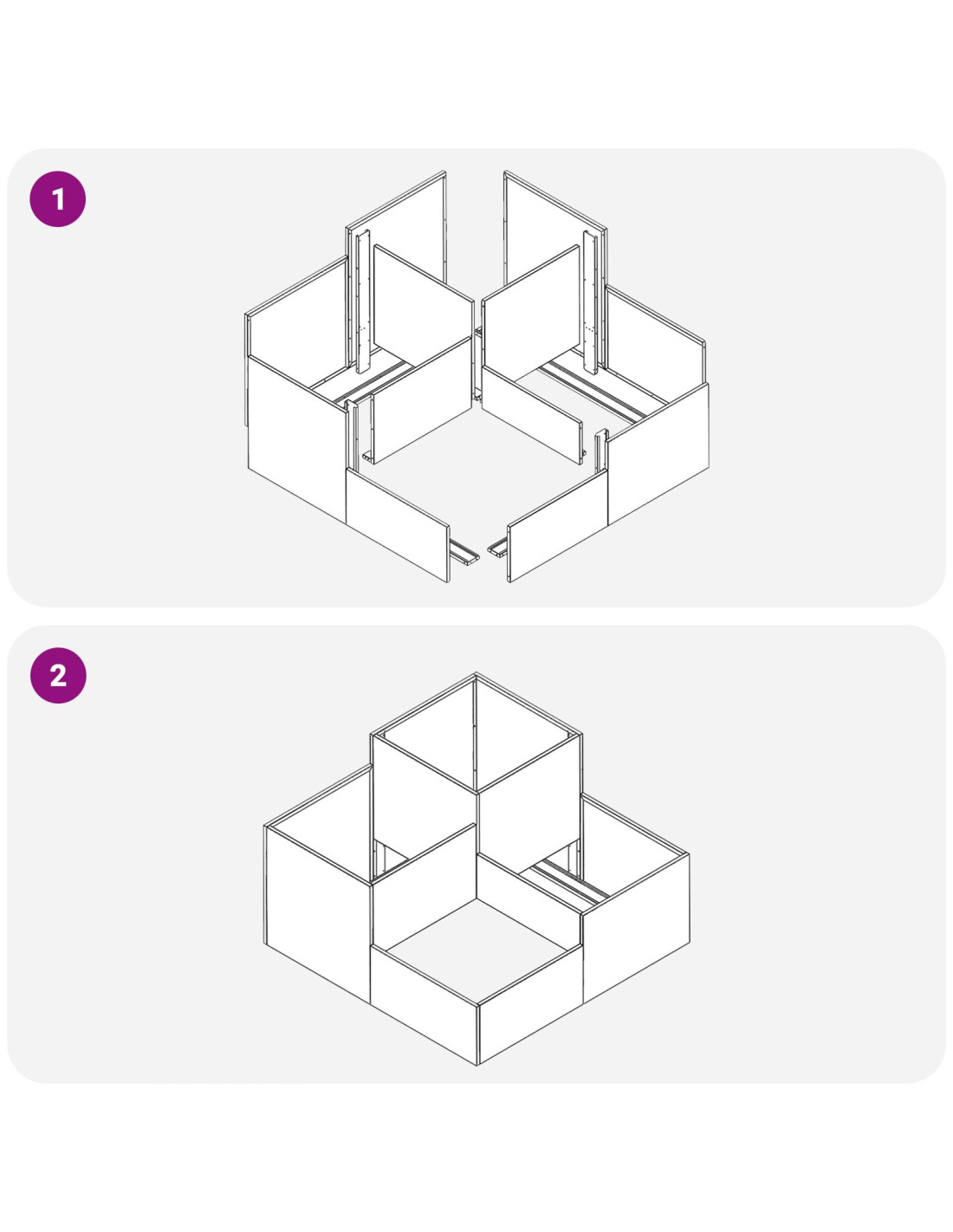 1

2