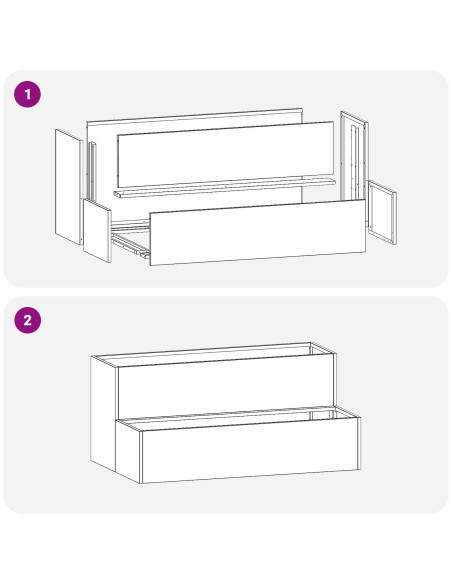 1

2