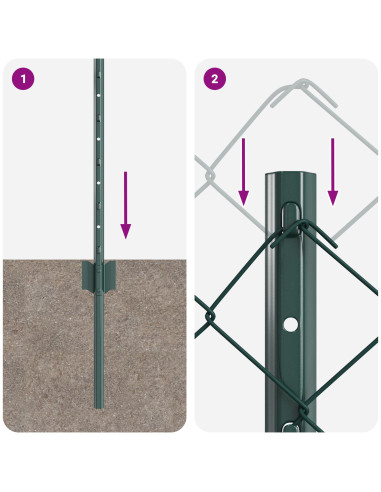 1

2