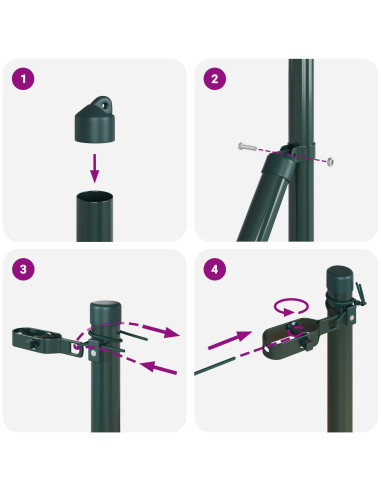 1

2

3

4