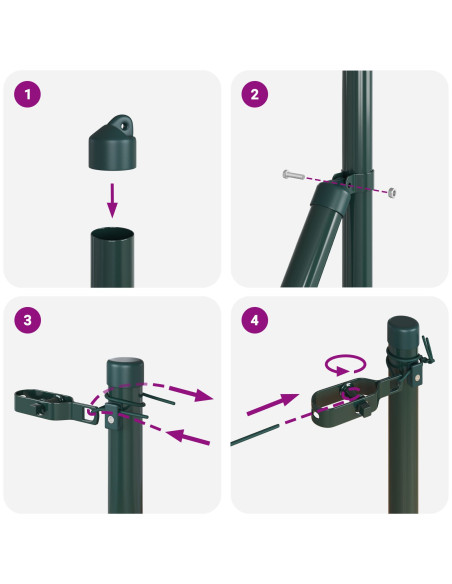 1

2

3

4