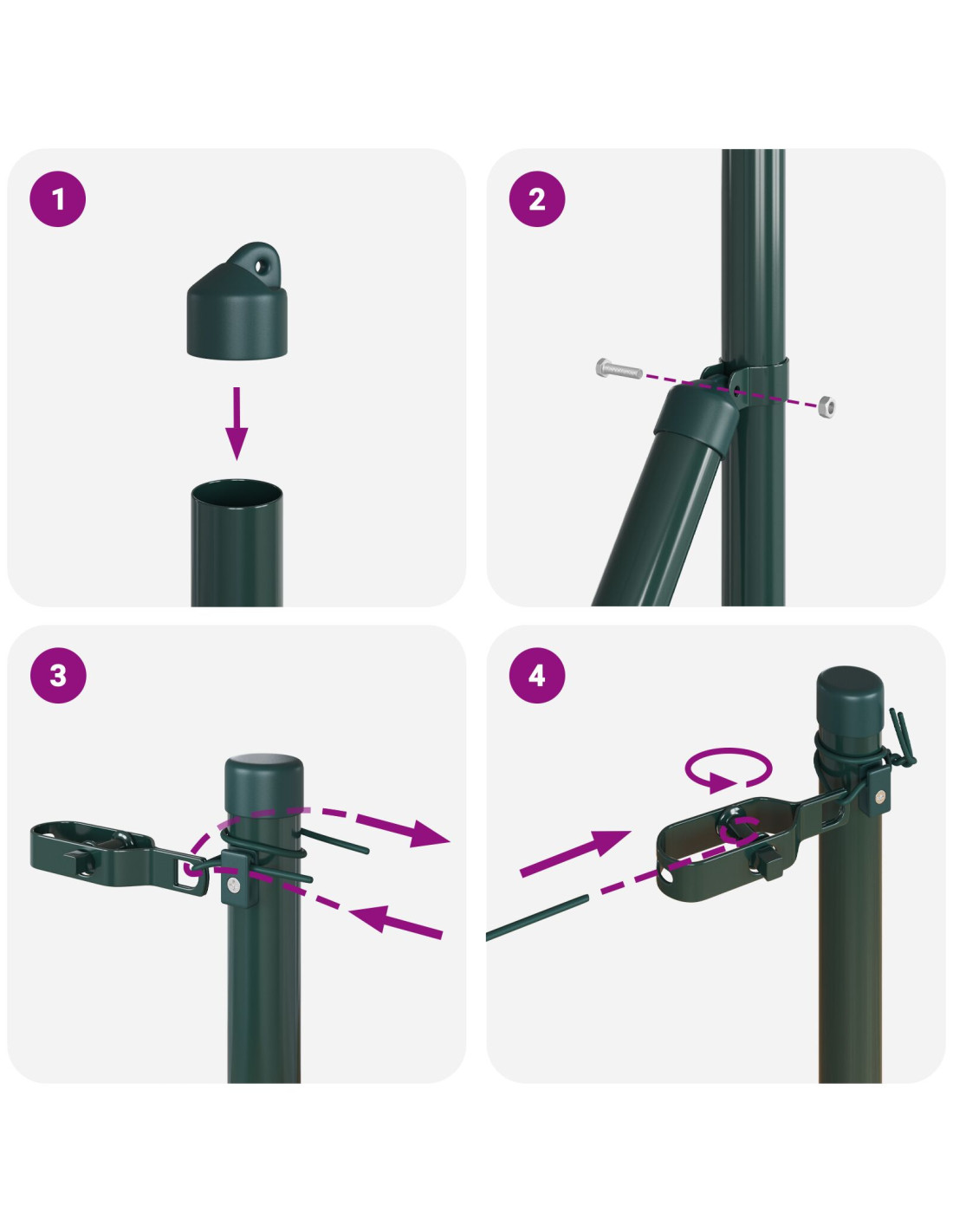 1

2

3

4