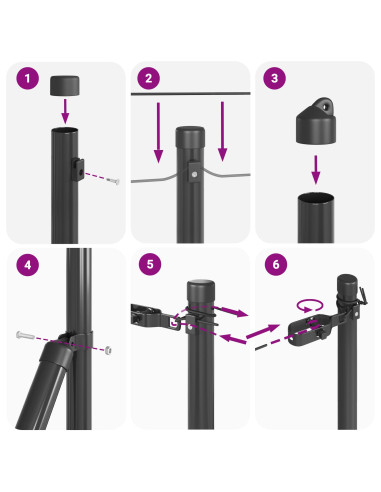 1

2

3

4

5

6