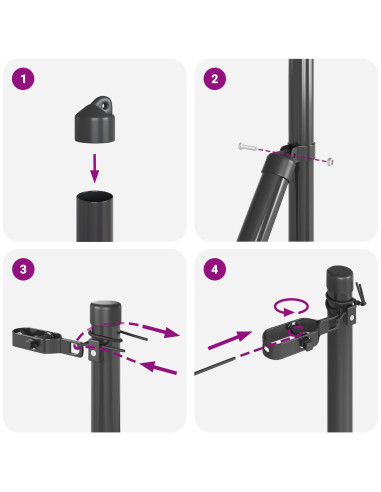 1

2

3

4