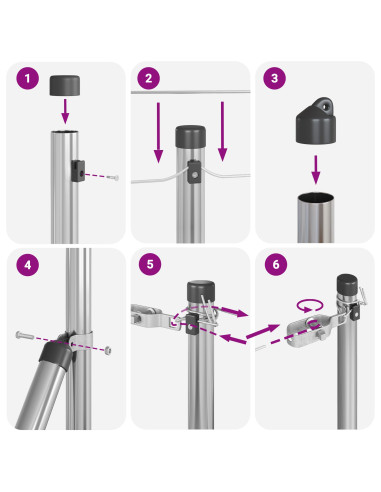 1
2
3
4
5
6