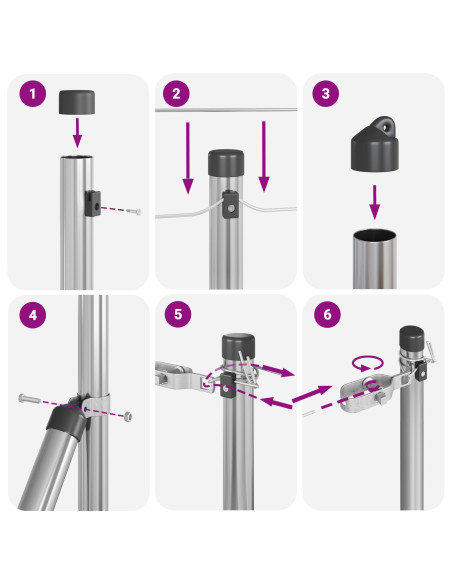 1

2

3

4

5

6