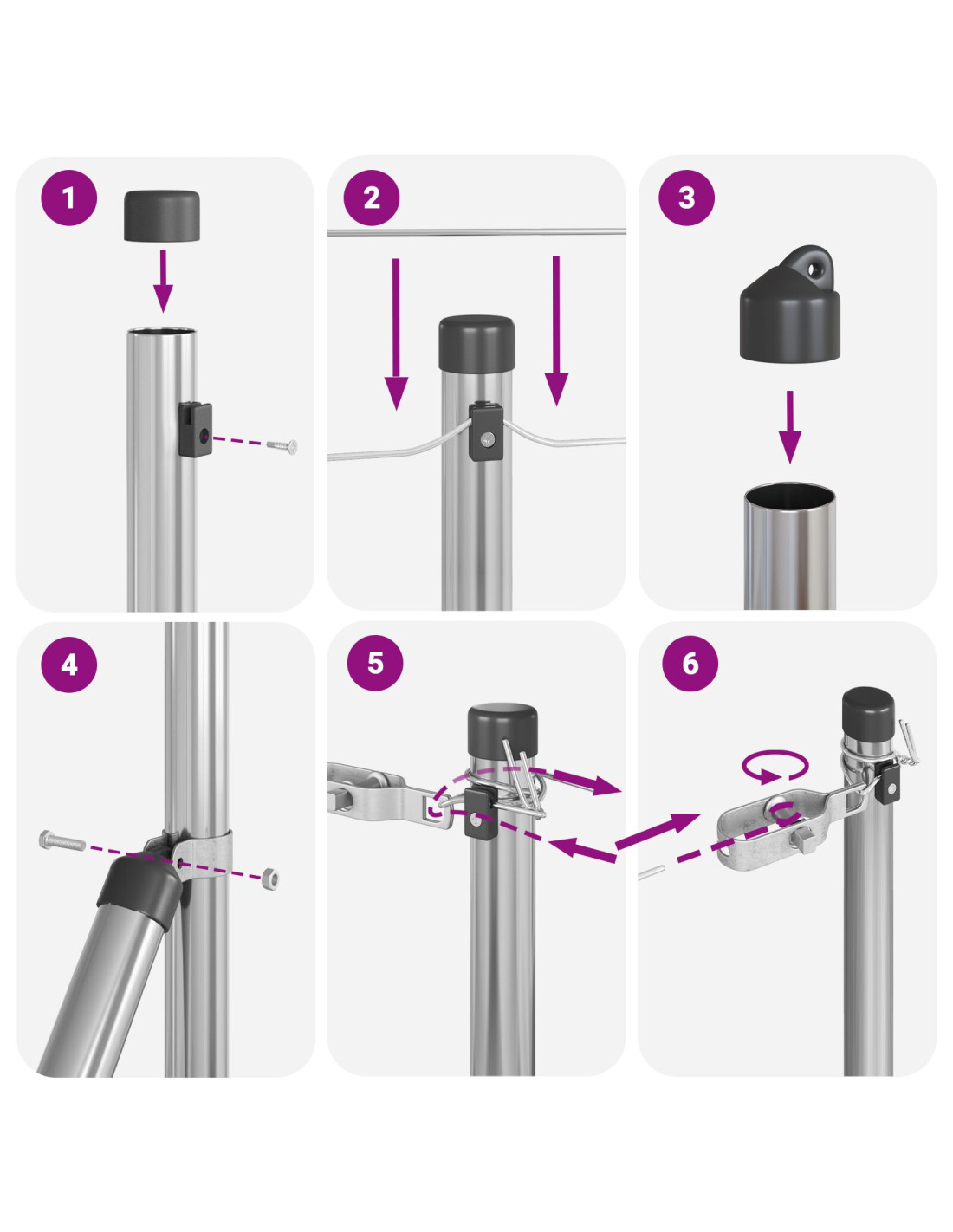 1

2

3

4

5

6