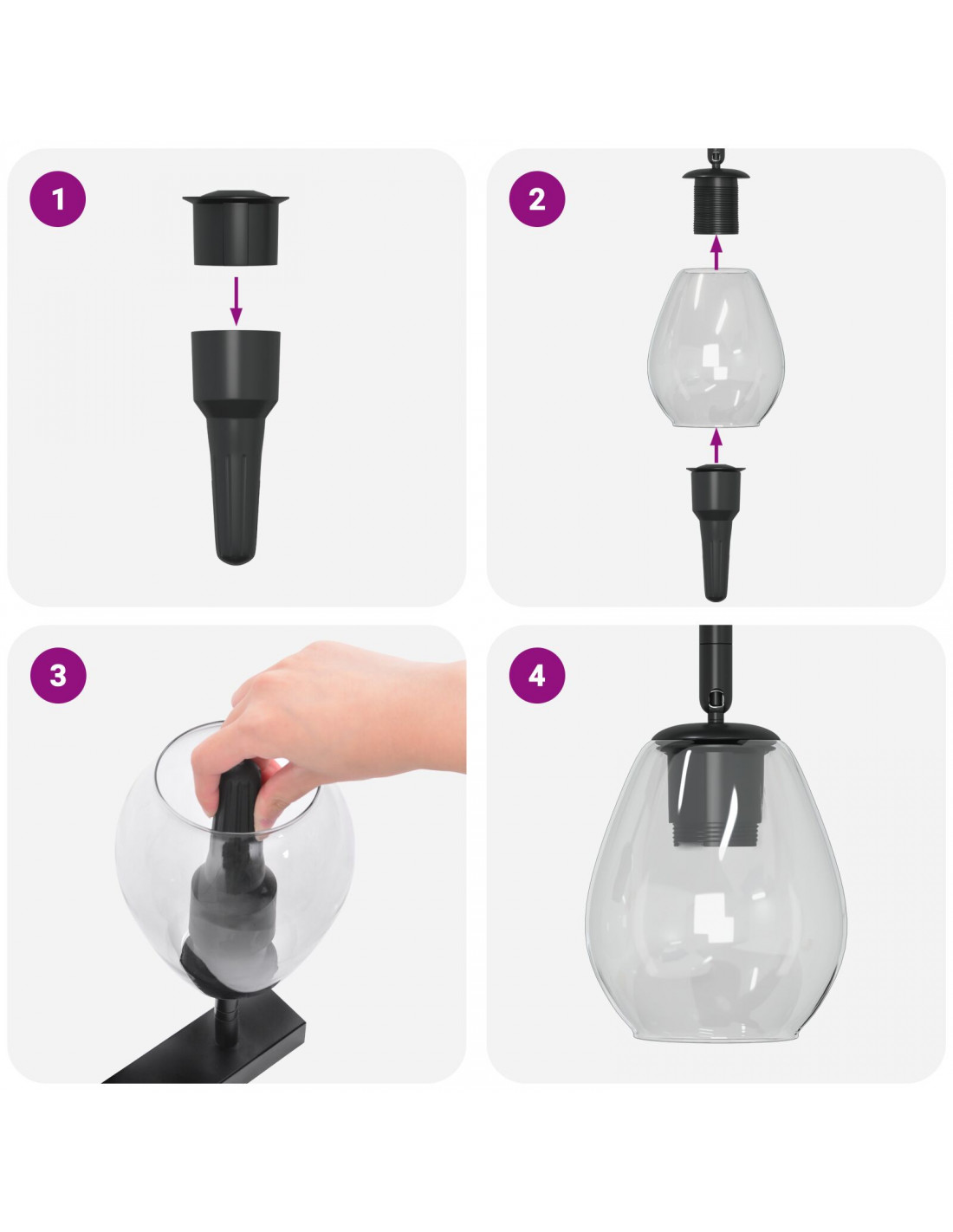 1

2

3

4