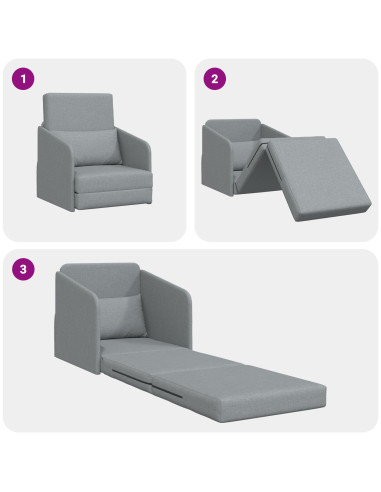 1

2

3