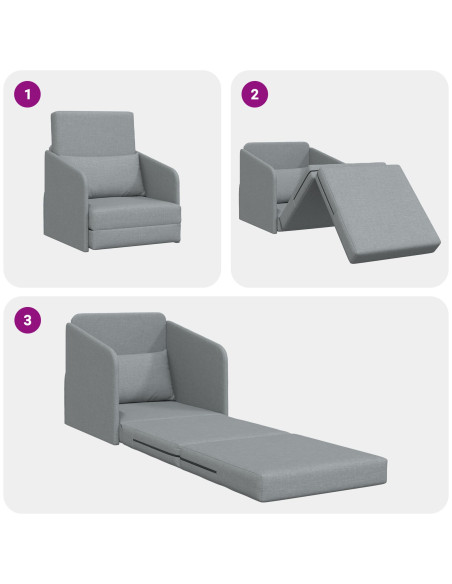 1

2

3