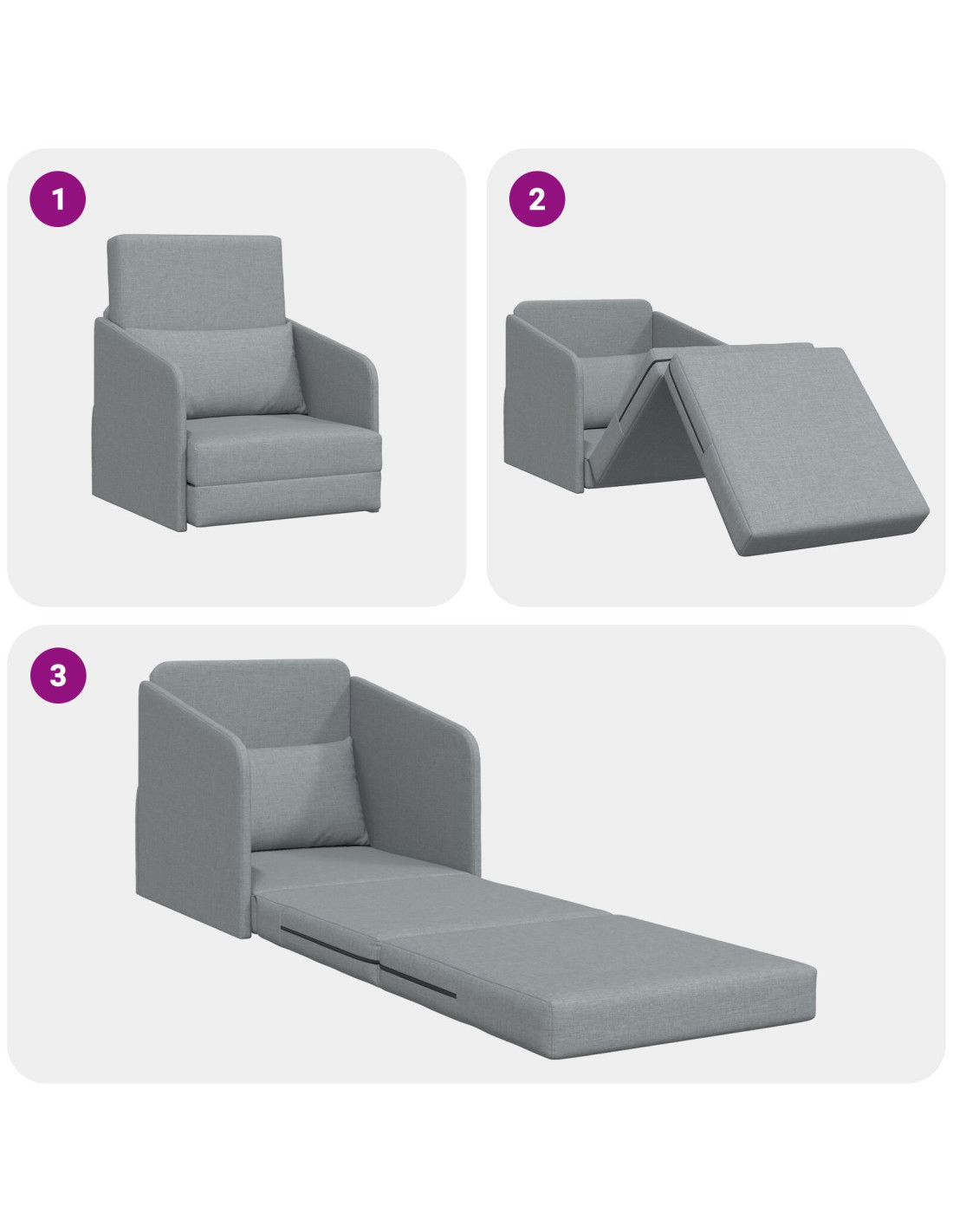 1

2

3