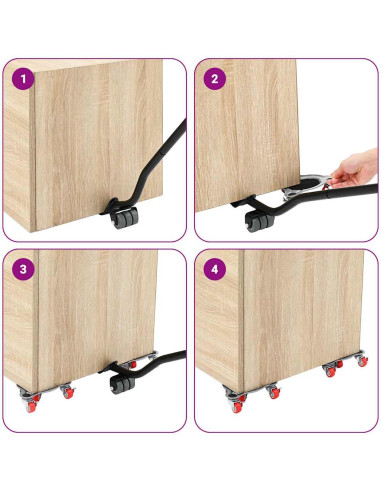 1

2

3

4