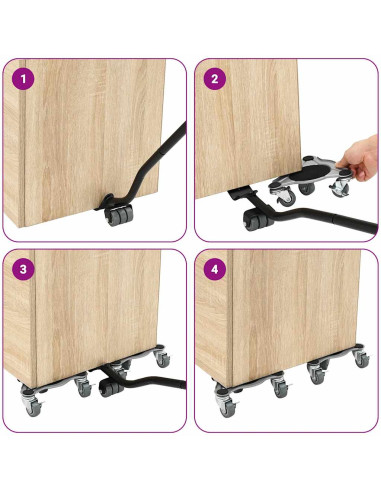 1

2

3

4