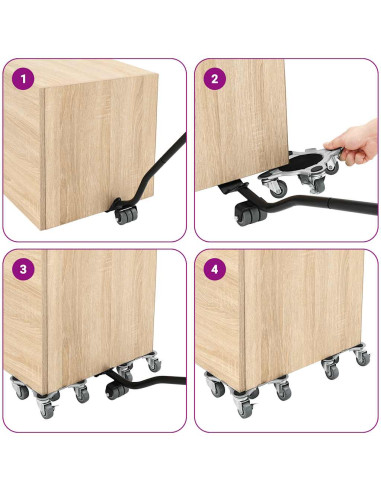 1

2

3

4