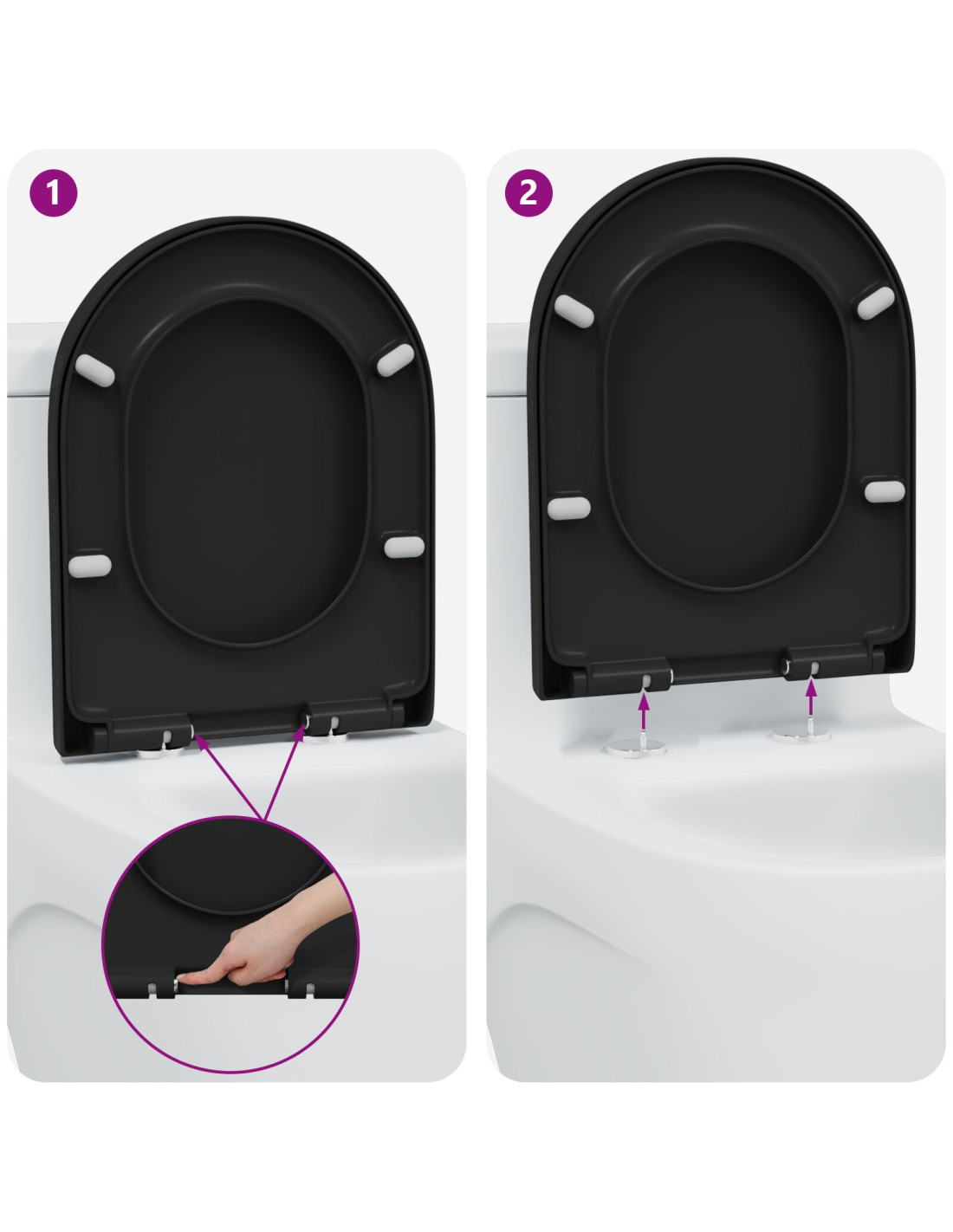 1

2