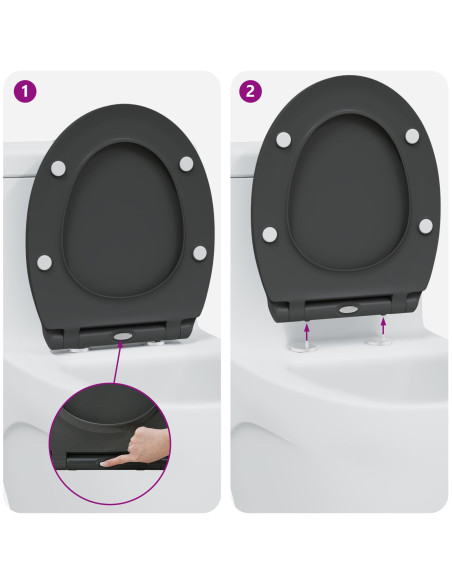 1

2