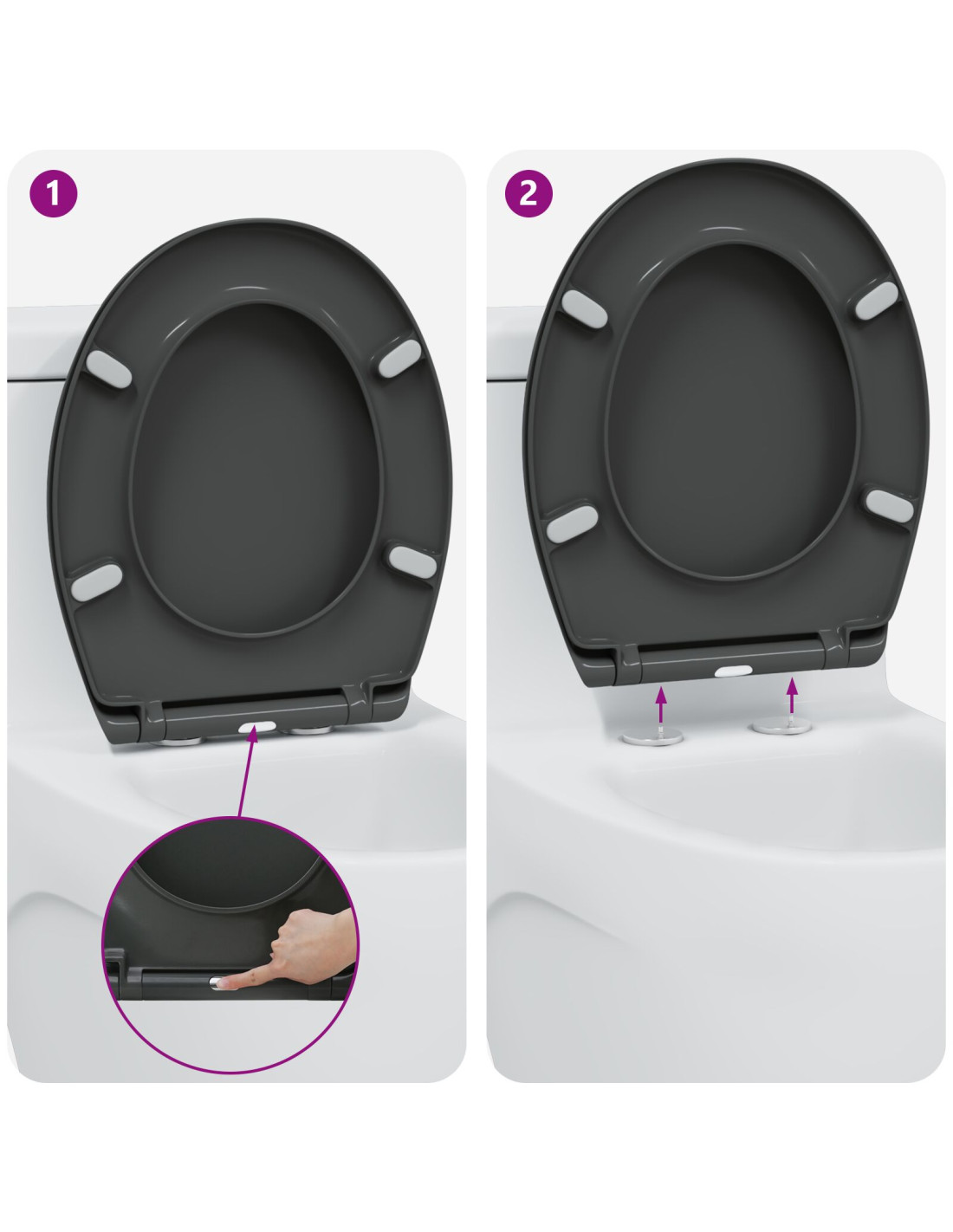 1

2